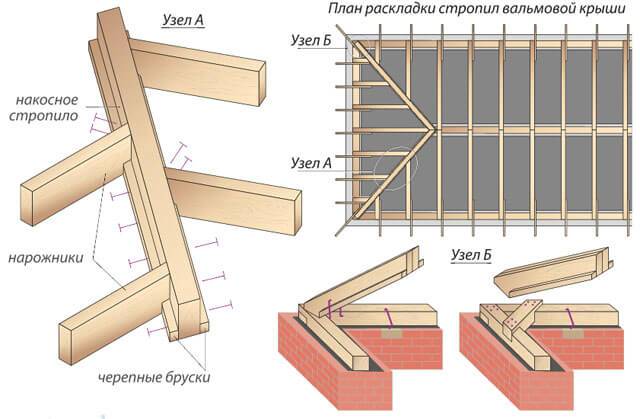 Узел А

накосное стропило

нарожники

черепные бруски

План раскладки стропил вальмовой крыши

Узел Б

Узел А

Узел Б