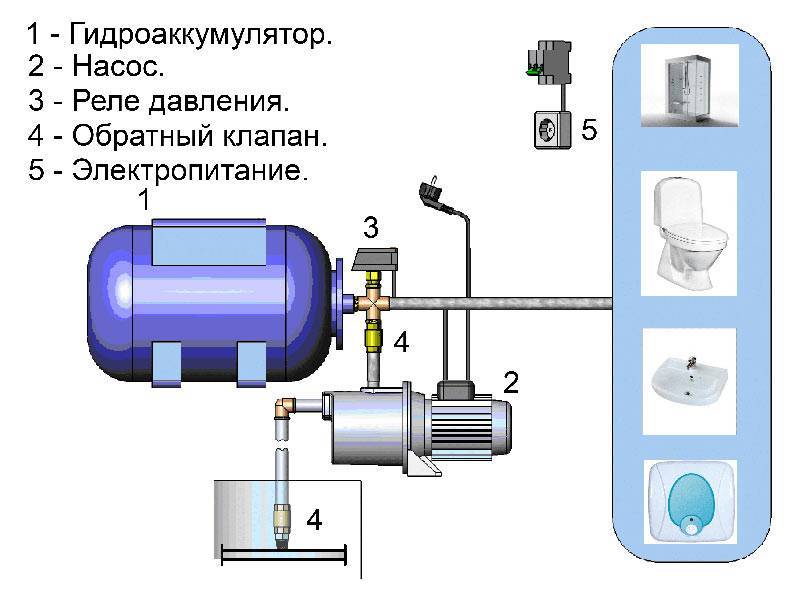 1 - Гидроаккумулятор.
2 - Насос.
3 - Реле давления.
4 - Обратный клапан.
5 - Электропитание.

5

1

3

4

2

4