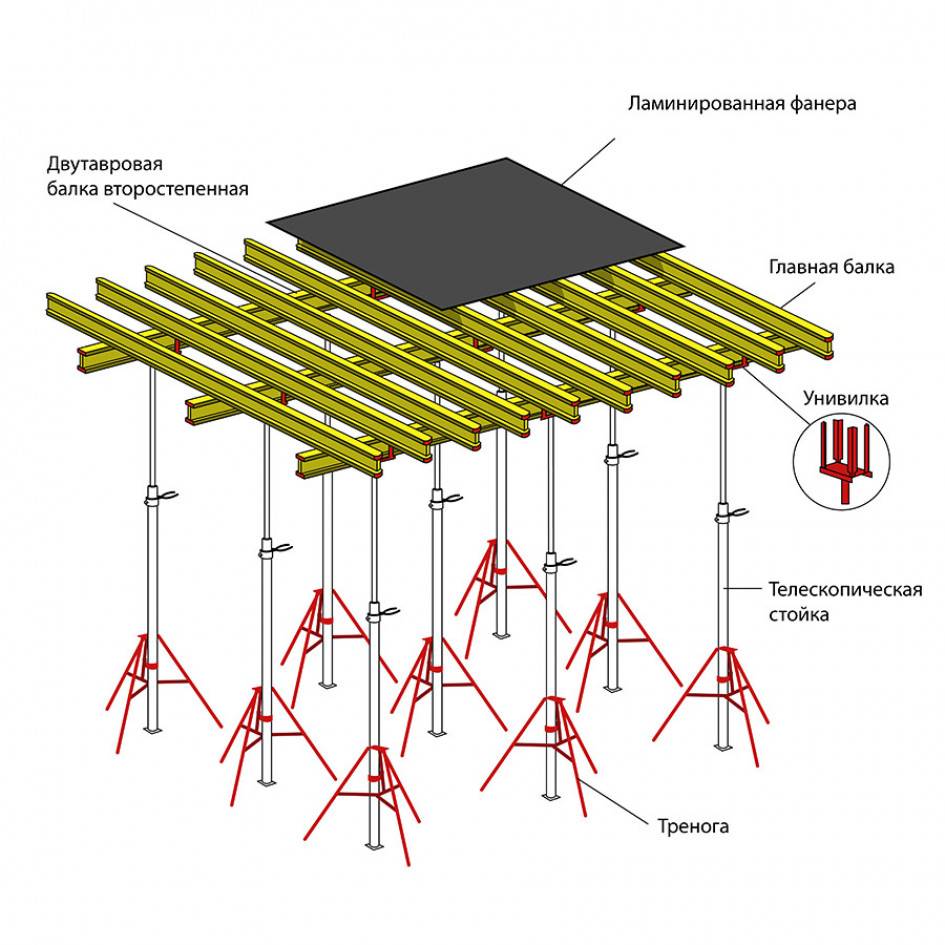 Ламинированная фанера

Двутавровая
балка второстепенная

Главная балка

Унивилка

Телескопическая
стойка

Тренога