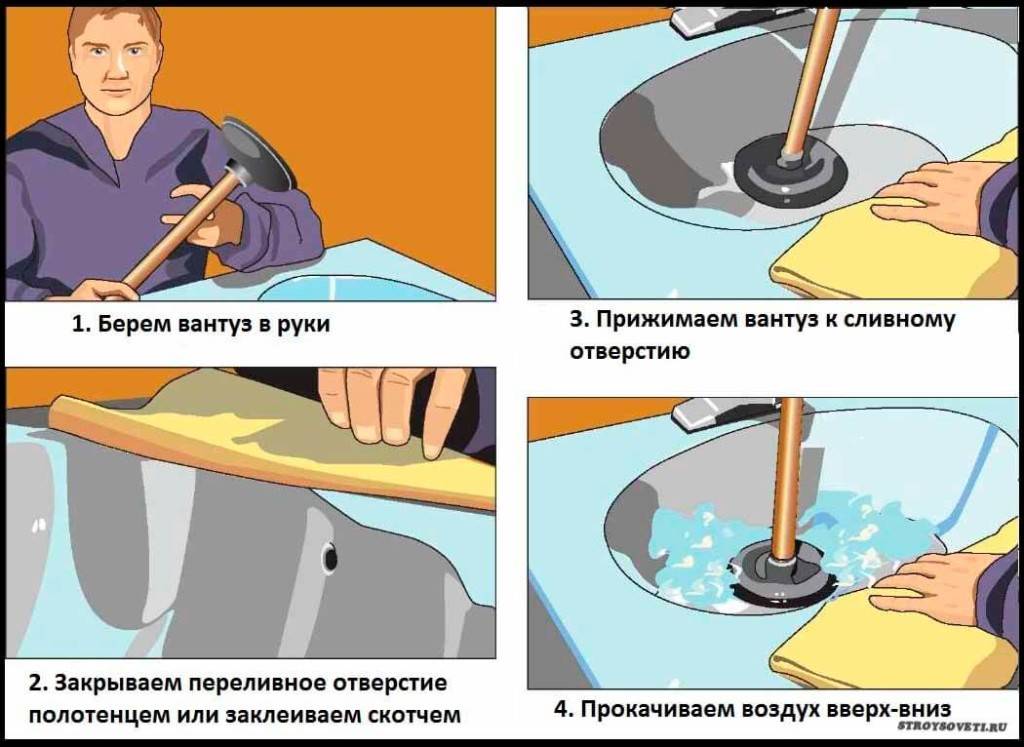 1. Берем вантуз в руки

2. Закрываем переливное отверстие полотенцем или заклеиваем скотчем

3. Прижимаем вантуз к сливному отверстию

4. Прокачиваем воздух вверх-вниз

STROYSOVETI.RU