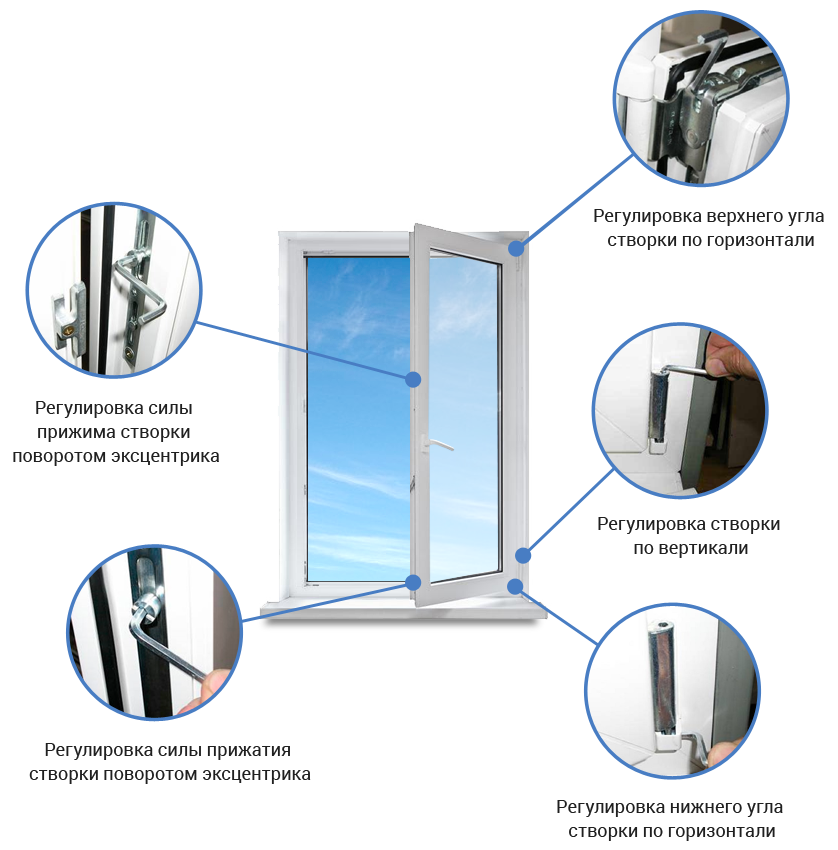 Регулировка верхнего угла створки по горизонтали

Регулировка силы прижима створки поворотом эксцентрика

Регулировка створки по вертикали

Регулировка силы прижатия створки поворотом эксцентрика

Регулировка нижнего угла створки по горизонтали