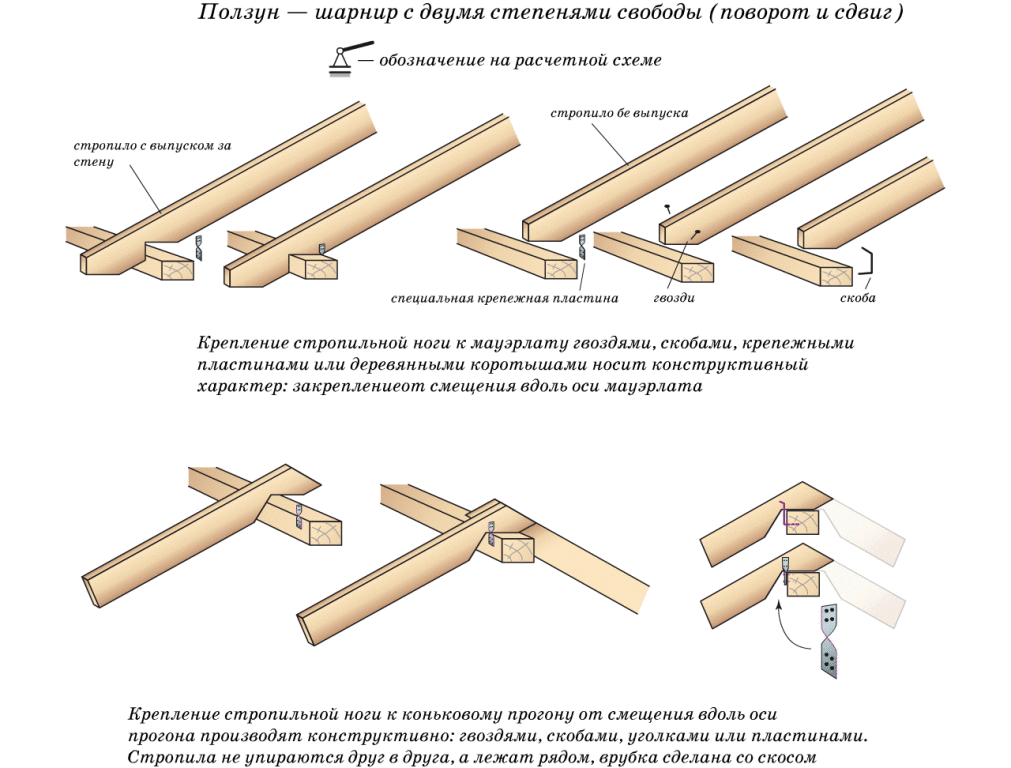 Ползун — шарнир с двумя степенями свободы (поворот и сдвиг)

— обозначение на расчетной схеме

стропило с выпуском за стену

стропило бе выпуска

специальная крепежная пластина

гвозди

скоба

Крепление стропильной ноги к мауэрлату гвоздями, скобами, крепежными пластинами или деревянными коротышами носит конструктивный характер: закреплениеот смещения вдоль оси мауэрлата

Крепление стропильной ноги к коньковому прогону от смещения вдоль оси прогона производят конструктивно: гвоздями, скобами, уголками или пластинами. Стропила не упираются друг в друга, а лежат рядом, врубка сделана со скосом