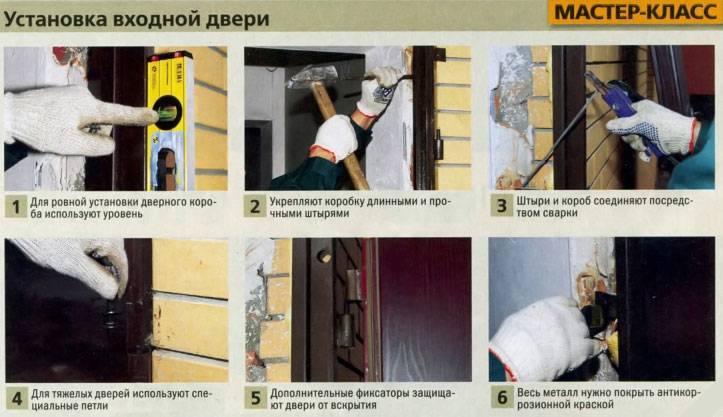 Установка входной двери

МАСТЕР-КЛАСС

1 Для ровной установки дверного короба используют уровень

2 Укрепляют коробку длинными и прочными штырями

3 Штыри и короб соединяют посредством сварки

4 Для тяжелых дверей используют специальные петли

5 Дополнительные фиксаторы защищают двери от вскрытия

6 Весь металл нужно покрыть антикоррозионной краской